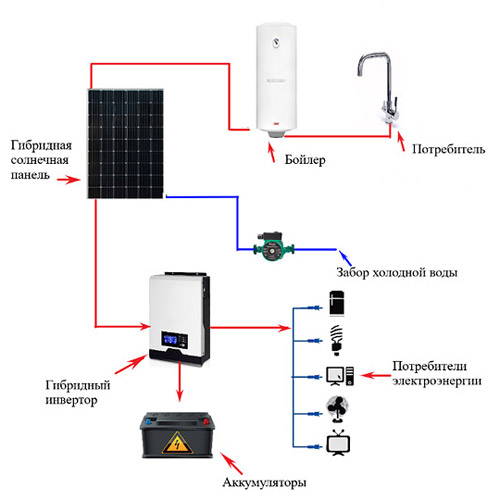 Гибридная солнечная панель

Бойлер

Потребитель

Забор холодной воды

Гибридный инвертор

Потребители электроэнергии

Аккумуляторы